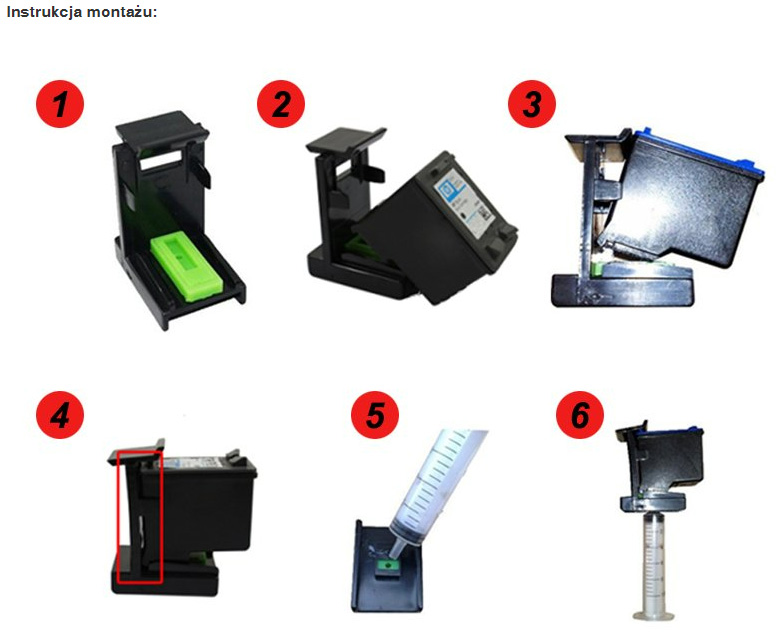 Instrukcja montażu:

1

2

3

4

5

6