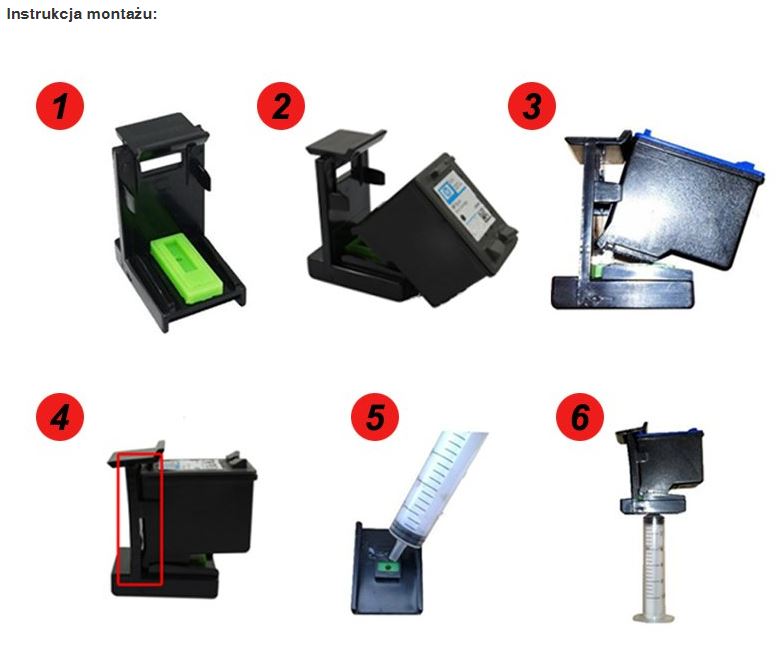 Instrukcja montażu:

1

2

3

4

5

6